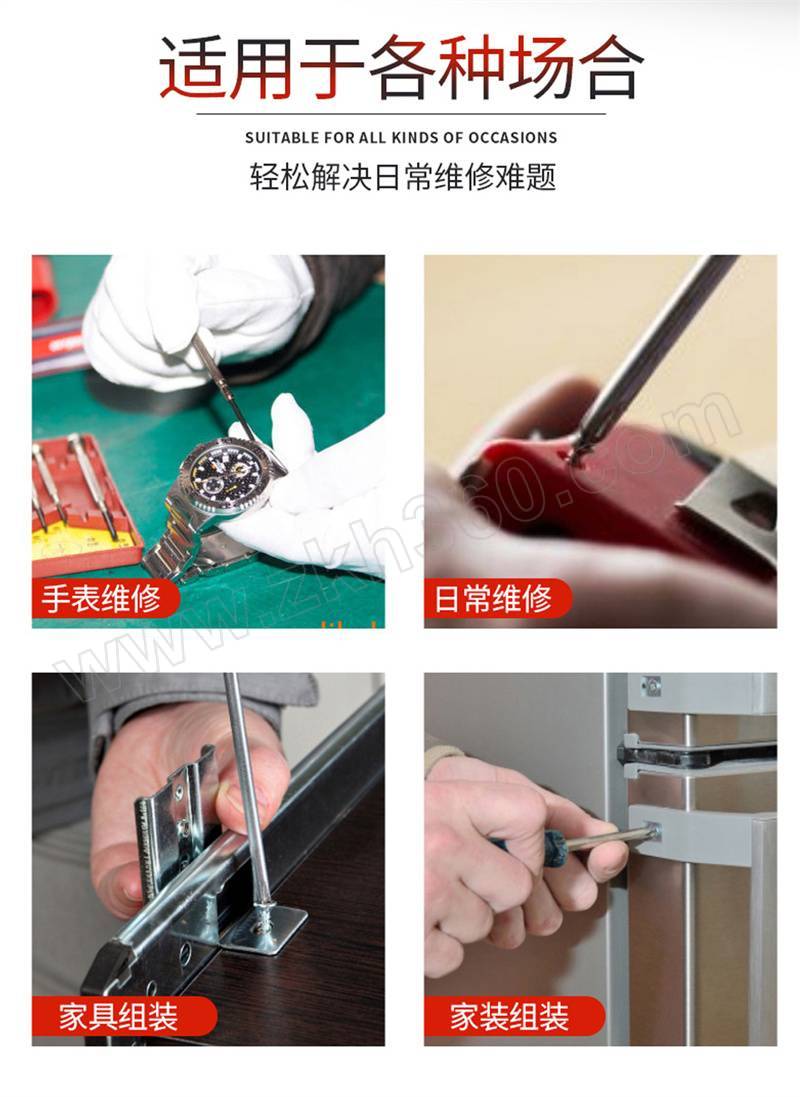 适用于各种场合

SUITABLE FOR ALL KINDS OF OCCASIONS

轻松解决日常维修难题

手表维修

日常维修

家具组装

家装组装

www.zkh360.com