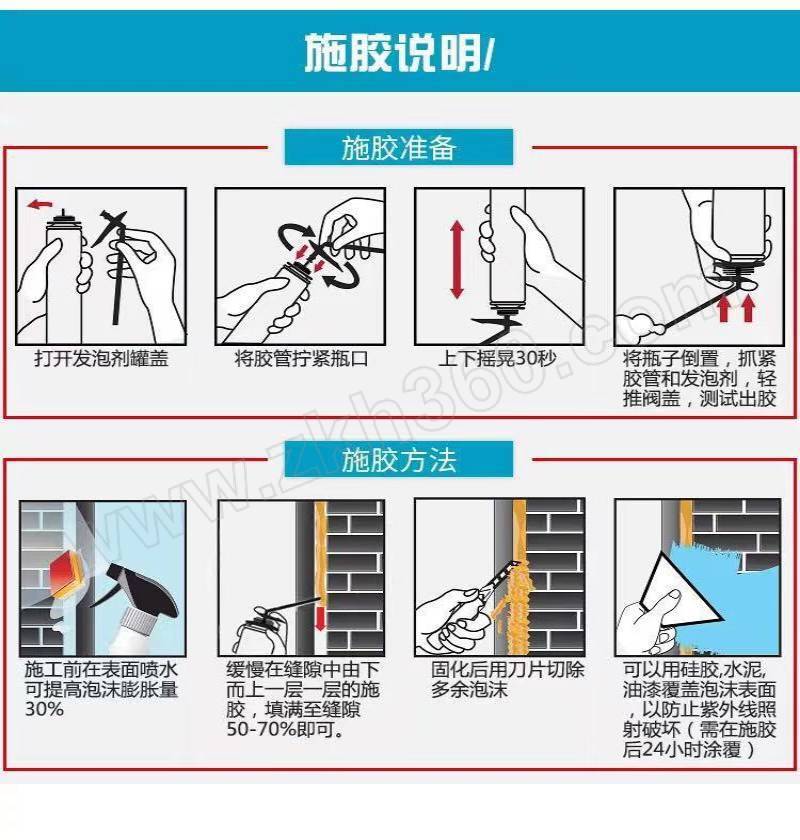 施胶说明/

施胶准备

打开发泡剂罐盖

将胶管拧紧瓶口

上下摇晃30秒

将瓶子倒置，抓紧胶管和发泡剂，轻推阀盖，测试出胶

施胶方法

施工前在表面喷水可提高泡沫膨胀量30%

缓慢在缝隙中由下而上一层一层的施胶，填满至缝隙50-70%即可。

固化后用刀片切除多余泡沫

可以用硅胶,水泥,油漆覆盖泡沫表面，以防止紫外线照射破坏（需在施胶后24小时涂覆）

www.zkh360.com