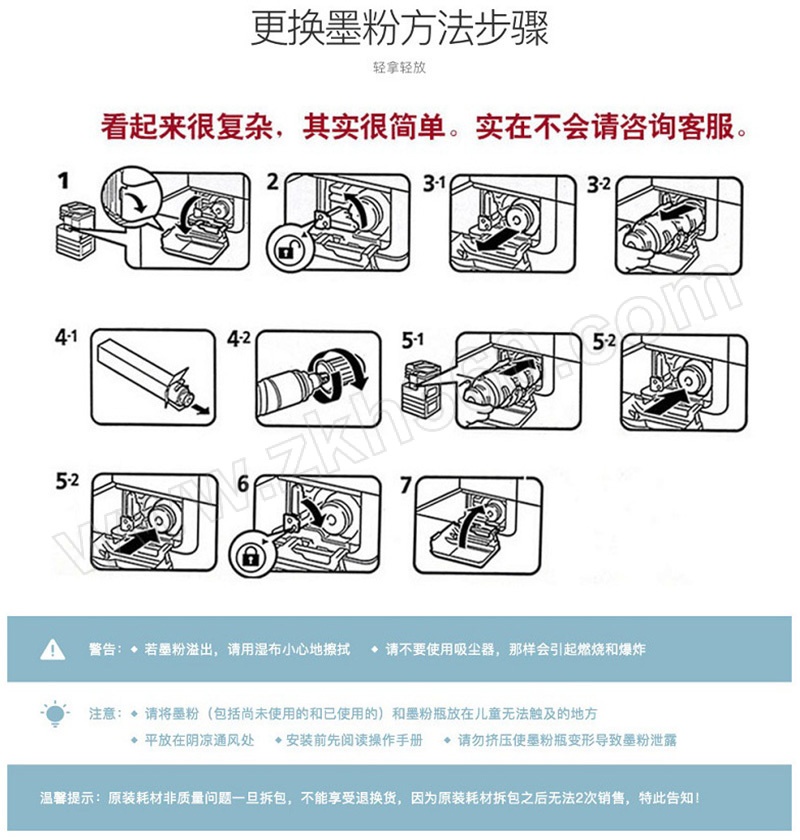 更换墨粉方法步骤

轻拿轻放

看起来很复杂，其实很简单。实在不会请咨询客服。

1

2

3-1

3-2

4-1

4-2

5-1

5-2

5-2

6

7

www.zkh360.com

警告：◆ 若墨粉溢出，请用湿布小心地擦拭 ◆ 请不要使用吸尘器，那样会引起燃烧和爆炸

注意：◆ 请将墨粉（包括尚未使用的和已使用的）和墨粉瓶放在儿童无法触及的地方
◆ 平放在阴凉通风处 ◆ 安装前先阅读操作手册 ◆ 请勿挤压使墨粉瓶变形导致墨粉泄露

温馨提示：原装耗材非质量问题一旦拆包，不能享受退换货，因为原装耗材拆包之后无法2次销售，特此告知！