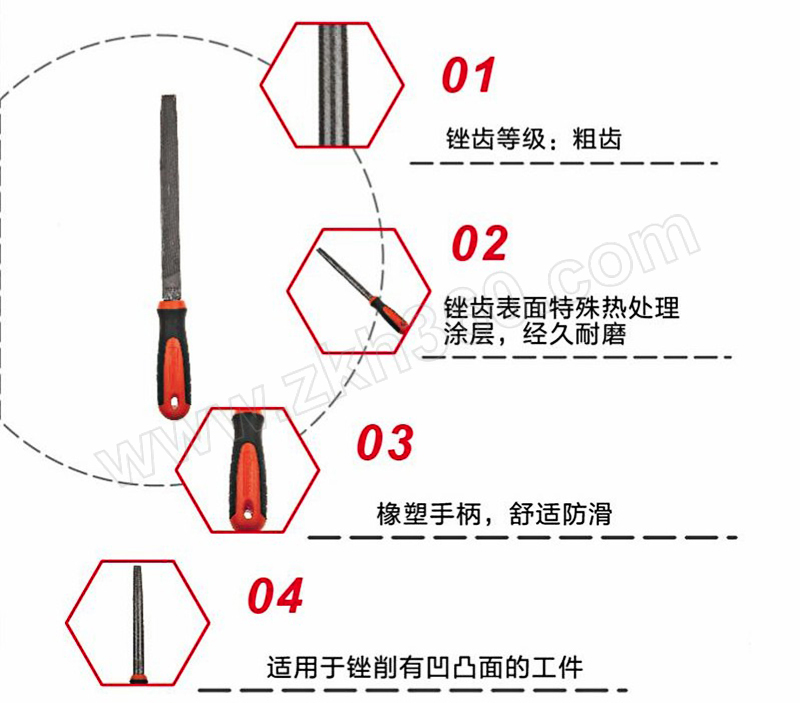 01

锉齿等级：粗齿

02

锉齿表面特殊热处理涂层，经久耐磨

03

橡塑手柄，舒适防滑

04

适用于锉削有凹凸面的工件

www.zkh360.com