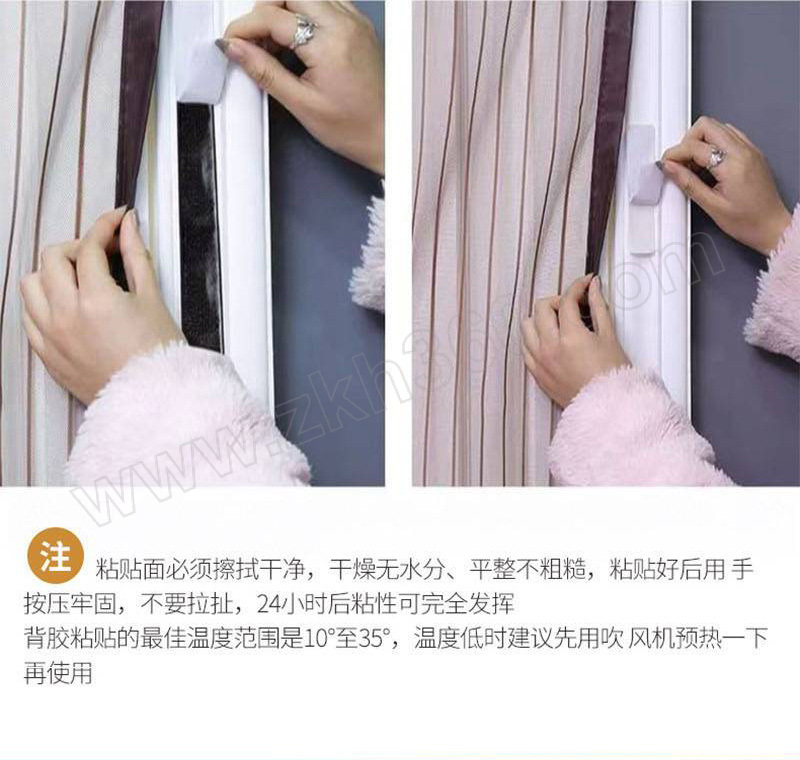 www.zkh360.com

注 粘贴面必须擦拭干净，干燥无水分、平整不粗糙，粘贴好后用 手按压牢固，不要拉扯，24小时后粘性可完全发挥
背胶粘贴的最佳温度范围是10°至35°，温度低时建议先用吹 风机预热一下再使用