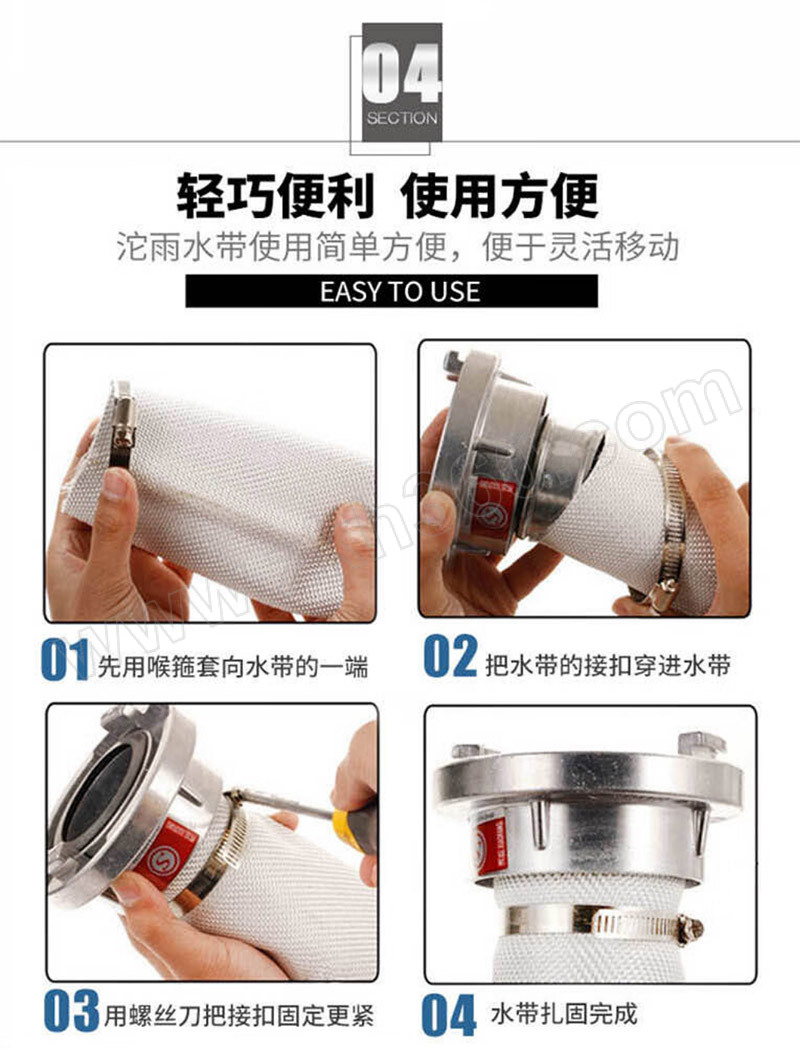 04
SECTION

轻巧便利 使用方便
沱雨水带使用简单方便，便于灵活移动
EASY TO USE

01 先用喉箍套向水带的一端

02 把水带的接扣穿进水带

03 用螺丝刀把接扣固定更紧

04 水带扎固完成