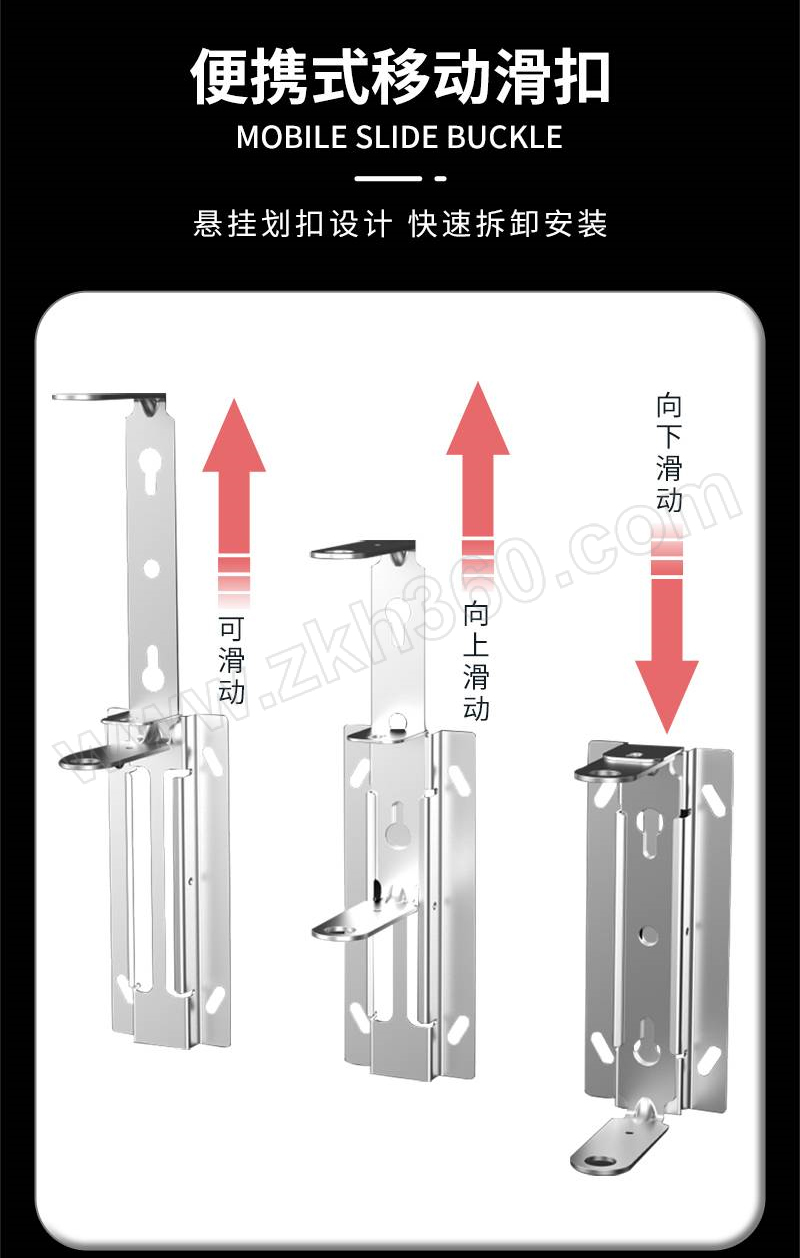 便携式移动滑扣

MOBILE SLIDE BUCKLE

悬挂划扣设计 快速拆卸安装

可滑动

向上滑动

向下滑动

www.zkh360.com