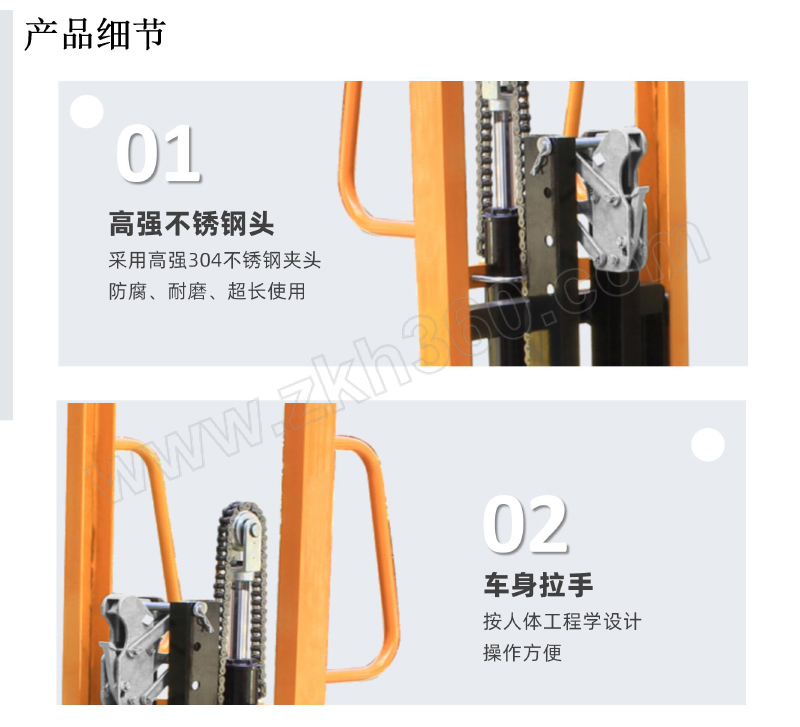 产品细节

01

高强不锈钢头

采用高强304不锈钢夹头
防腐、耐磨、超长使用

www.zkh360.com

02

车身拉手

按人体工程学设计
操作方便