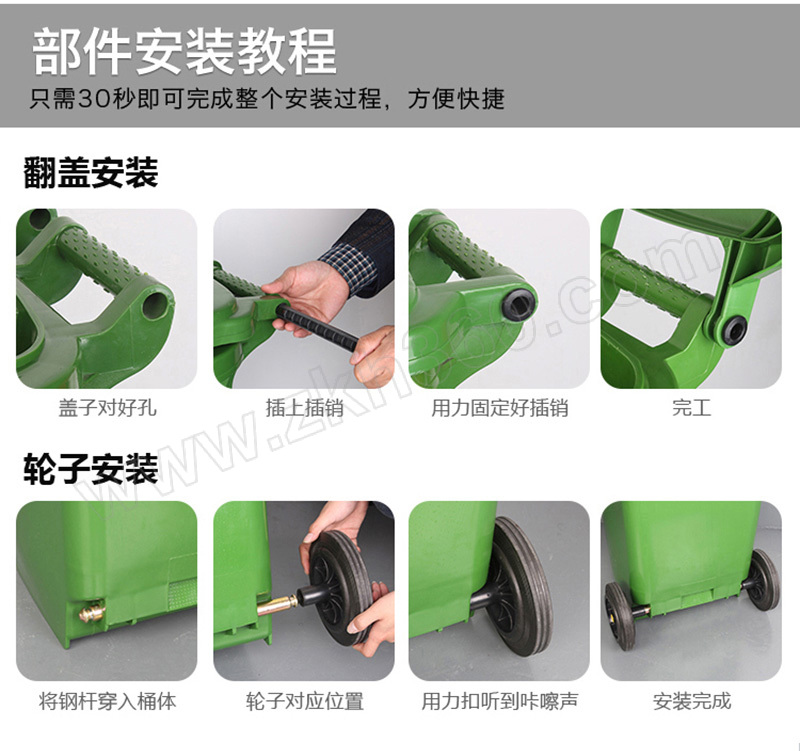 部件安装教程

只需30秒即可完成整个安装过程，方便快捷

翻盖安装

盖子对好孔

插上插销

用力固定好插销

完工

轮子安装

将钢杆穿入桶体

轮子对应位置

用力扣听到咔嚓声

安装完成

www.zkh360.com