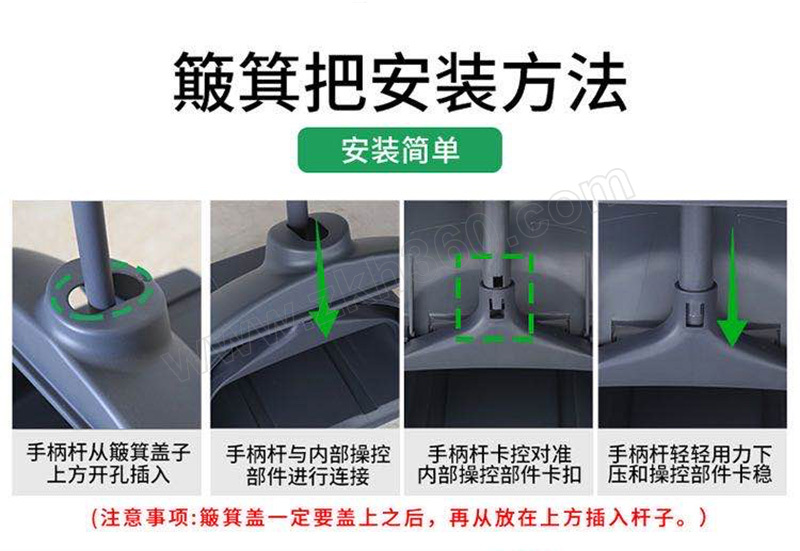 簸箕把安装方法

安装简单

www.zkh360.com

手柄杆从簸箕盖子上方开孔插入

手柄杆与内部操控部件进行连接

手柄杆卡控对准内部操控部件卡扣

手柄杆轻轻用力下压和操控部件卡稳

（注意事项：簸箕盖一定要盖上之后，再从放在上方插入杆子。）