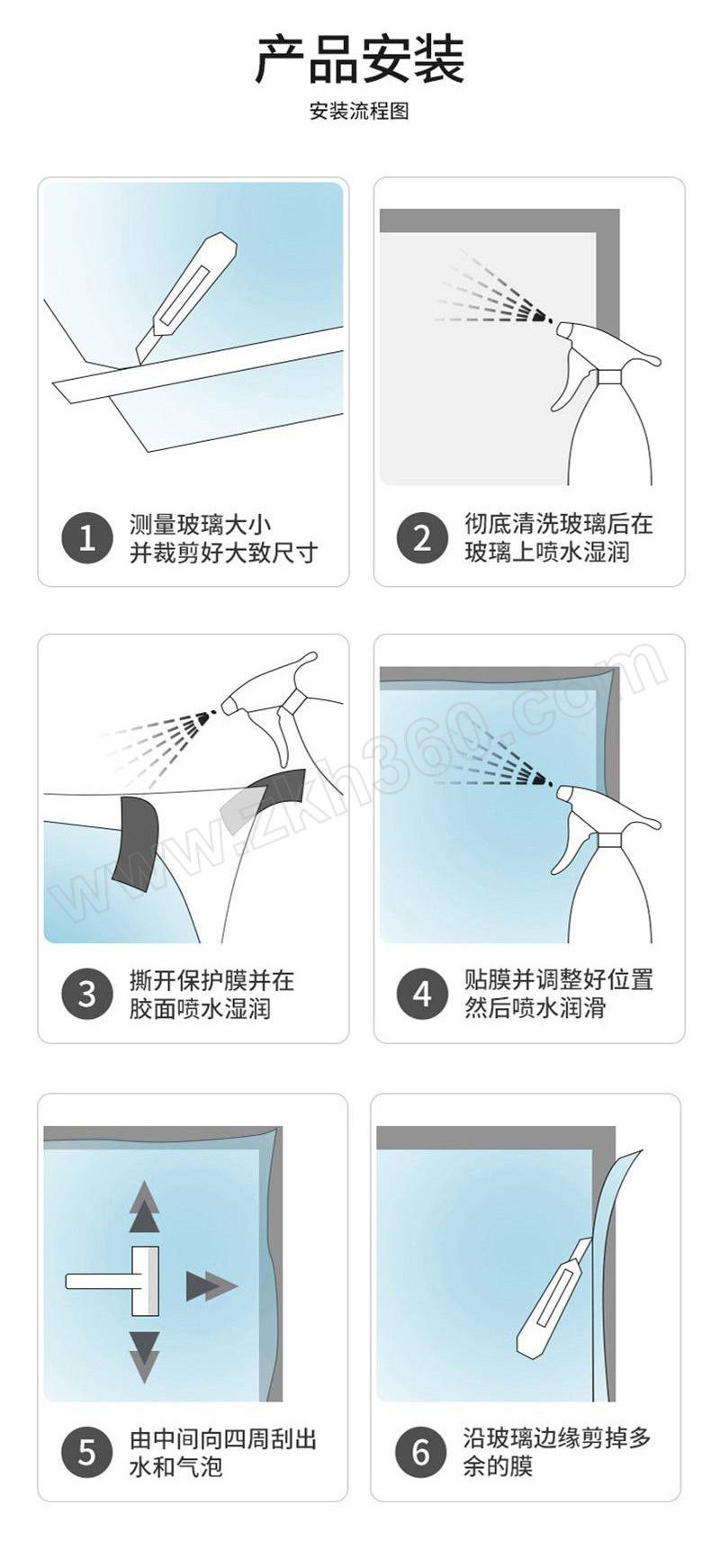 产品安装

安装流程图

1 测量玻璃大小并裁剪好大致尺寸

2 彻底清洗玻璃后在玻璃上喷水湿润

3 撕开保护膜并在胶面喷水湿润

4 贴膜并调整好位置然后喷水润滑

www.zkh360.com

5 由中间向四周刮出水和气泡

6 沿玻璃边缘剪掉多余的膜