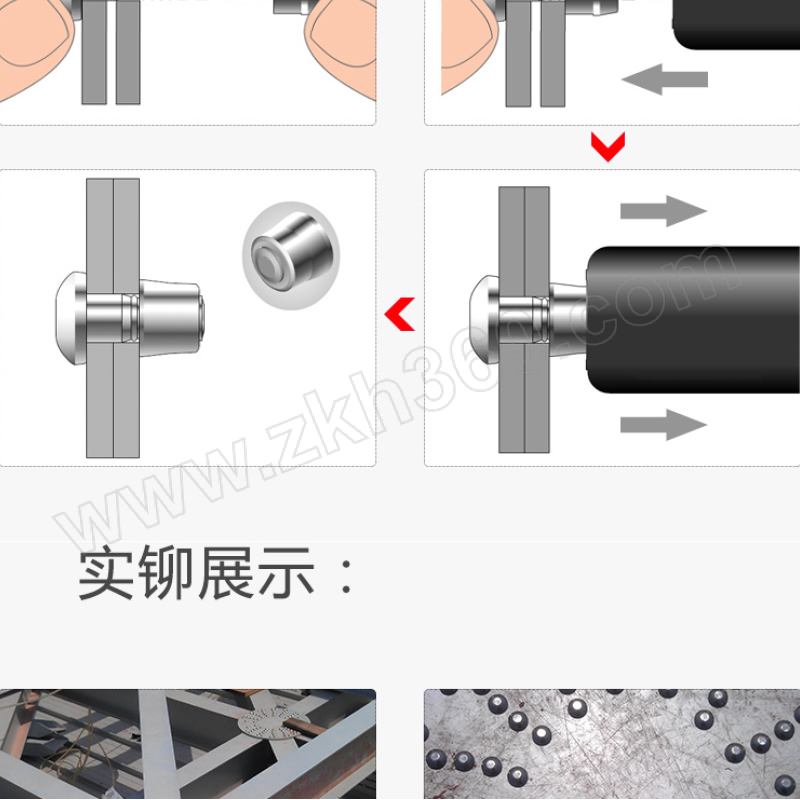 www.zkh360.com

实铆展示：