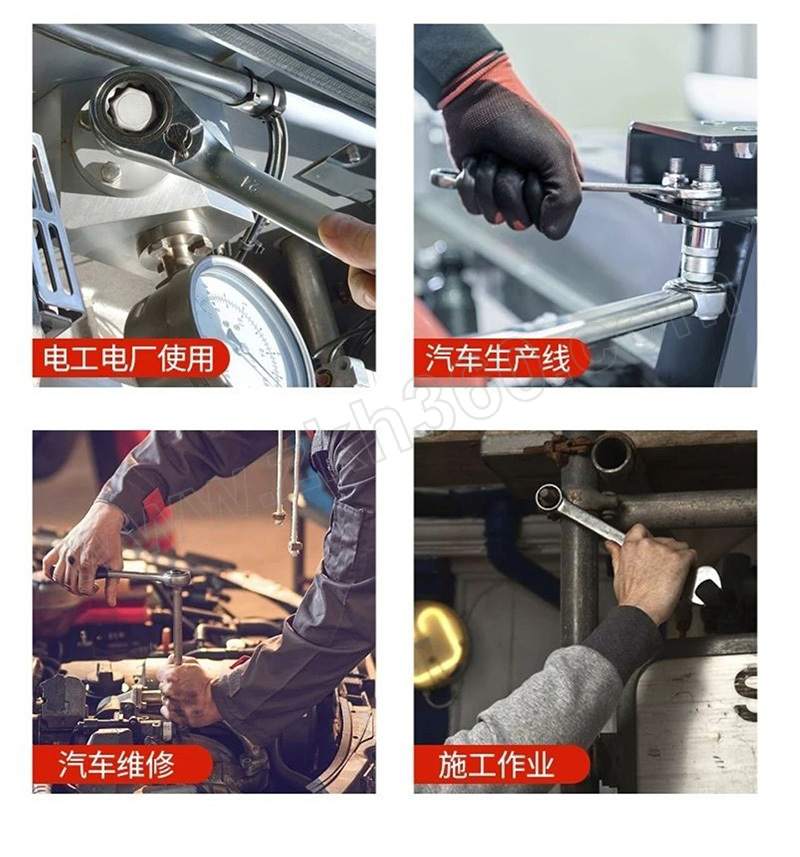 电工电厂使用

汽车生产线

汽车维修

施工作业