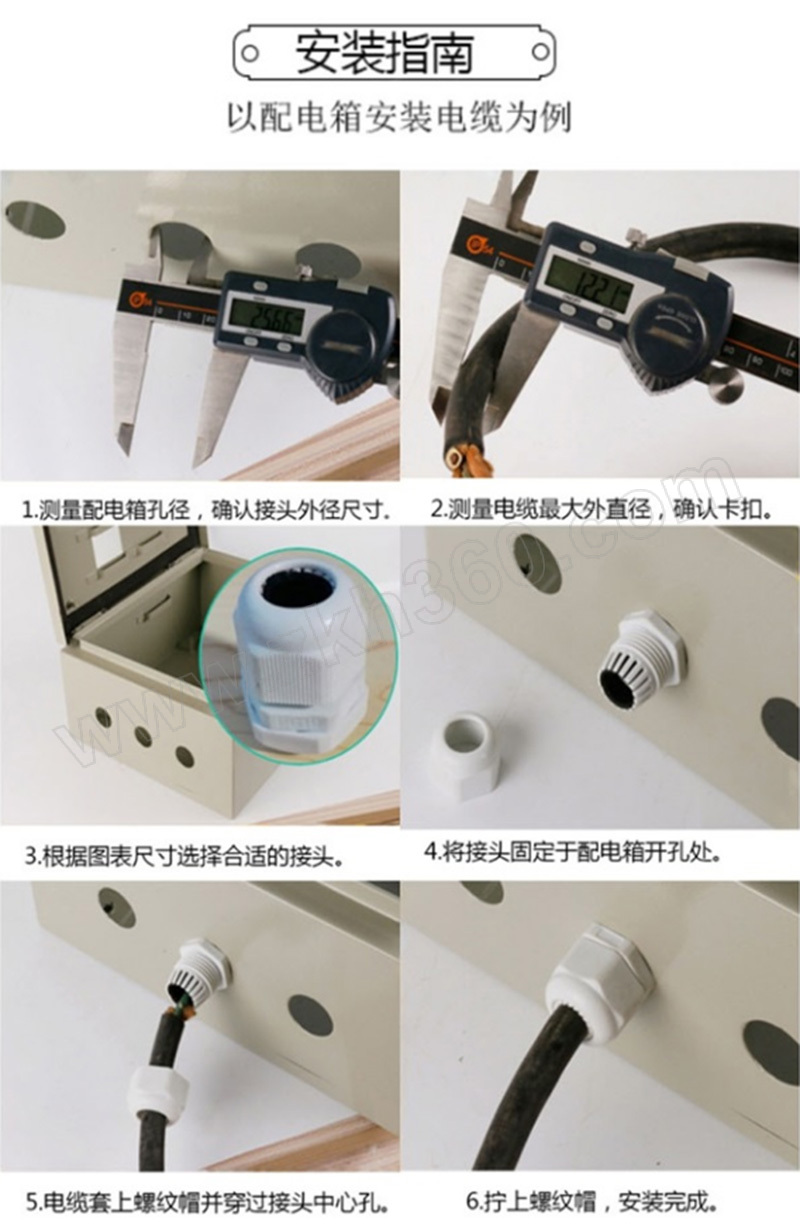 安装指南

以配电箱安装电缆为例

25.55

12.21

1.测量配电箱孔径，确认接头外径尺寸.

2.测量电缆最大外直径，确认卡扣。

www.zkh360.com

3.根据图表尺寸选择合适的接头。

4.将接头固定于配电箱开孔处。

5.电缆套上螺纹帽并穿过接头中心孔。

6.拧上螺纹帽，安装完成。