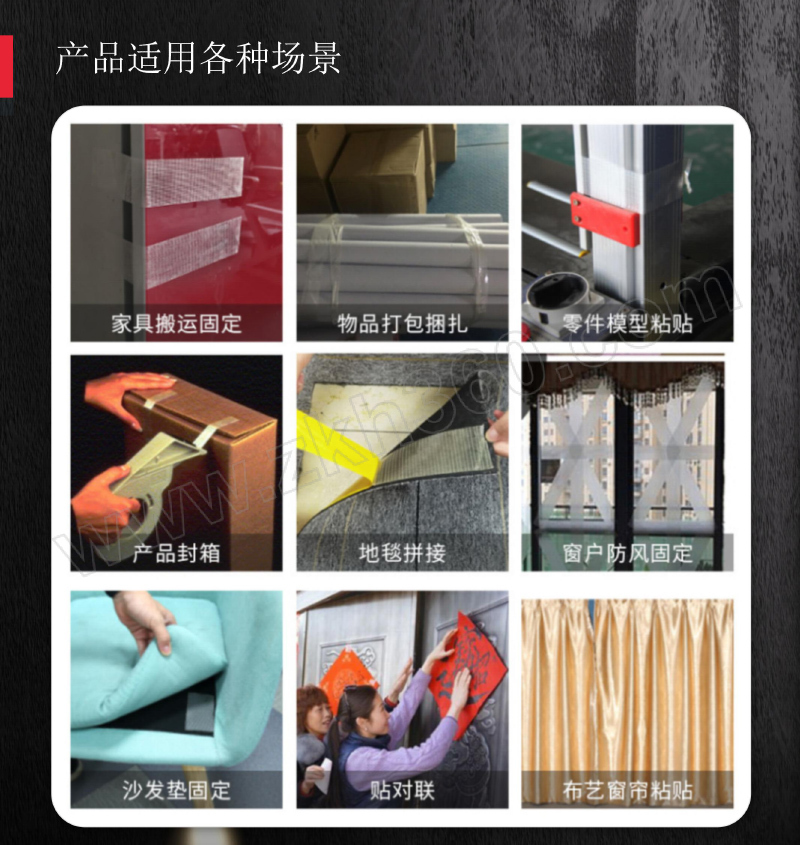 产品适用各种场景

家具搬运固定

物品打包捆扎

零件模型粘贴

产品封箱

地毯拼接

窗户防风固定

沙发垫固定

贴对联

布艺窗帘粘贴

www.zkh360.com