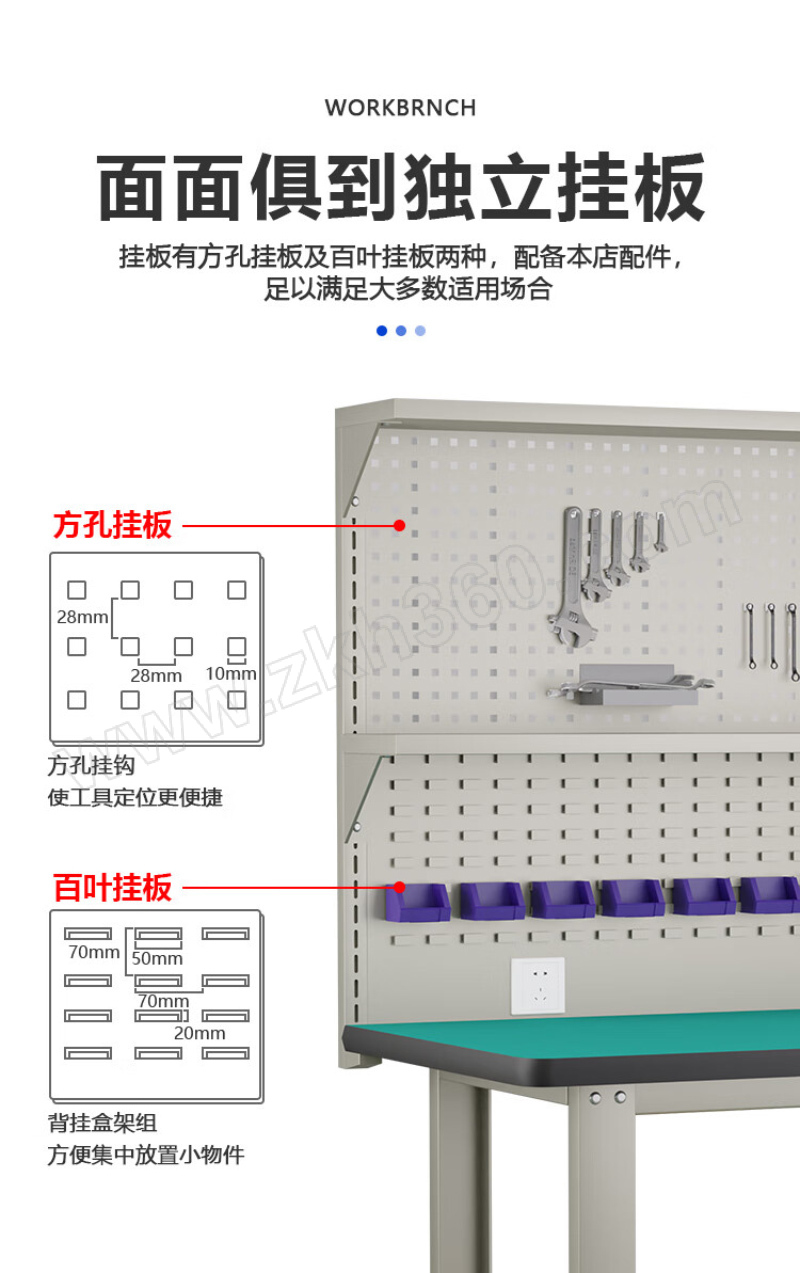 WORKBRNCH

面面俱到独立挂板

挂板有方孔挂板及百叶挂板两种，配备本店配件，足以满足大多数适用场合

方孔挂板

28mm

28mm

10mm

方孔挂钩
使工具定位更便捷

百叶挂板

70mm

50mm

70mm

20mm

背挂盒架组
方便集中放置小物件

www.zkh360.com