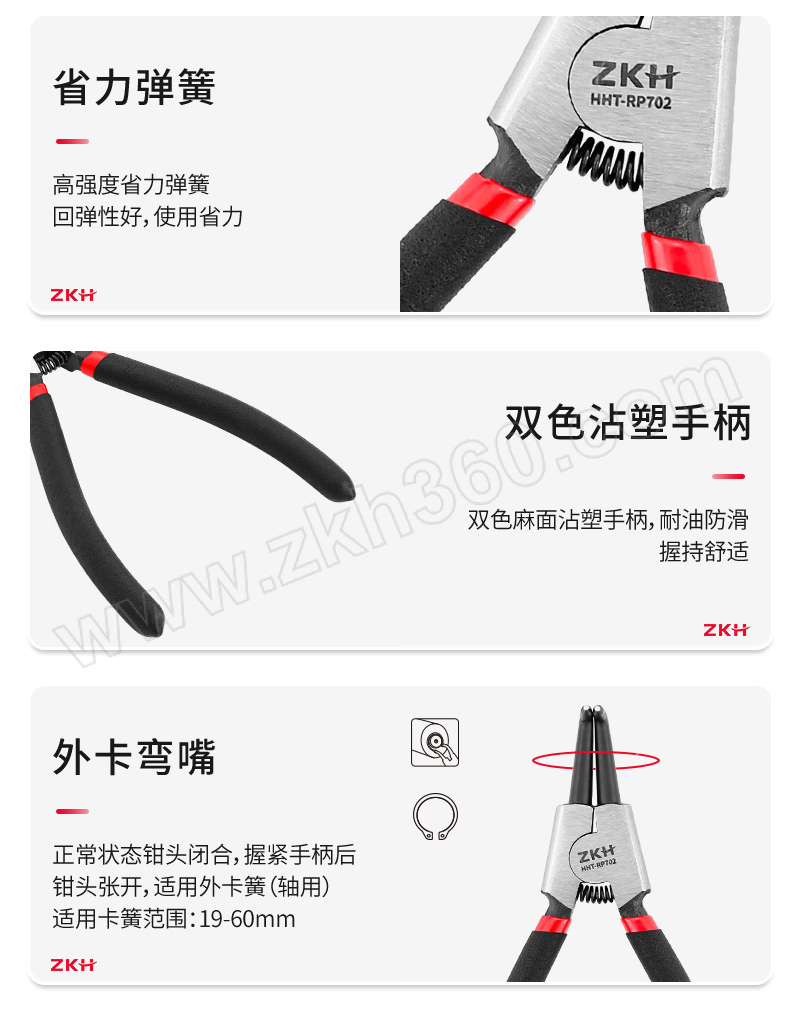 省力弹簧

高强度省力弹簧
回弹性好，使用省力

ZKH

ZKH
HHT-RP702

双色沾塑手柄

双色麻面沾塑手柄，耐油防滑
握持舒适

ZKH

www.zkh360.com

外卡弯嘴

正常状态钳头闭合，握紧手柄后
钳头张开，适用外卡簧（轴用）
适用卡簧范围：19-60mm

ZKH

ZKH
HHT-RP702