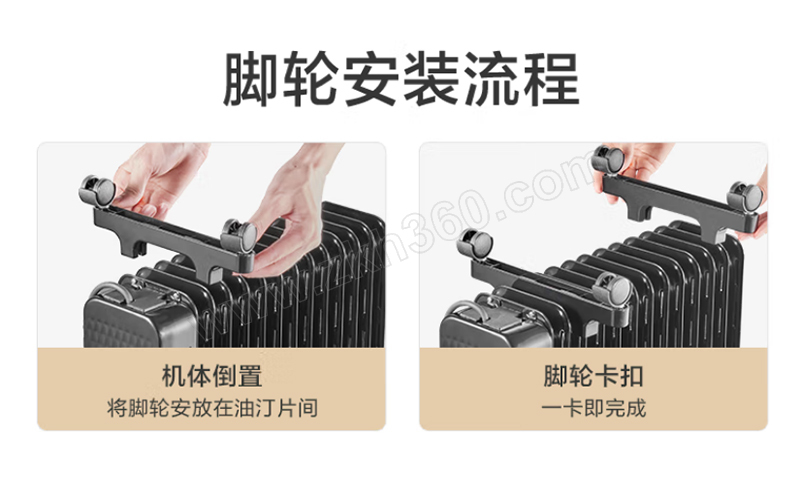 脚轮安装流程

www.zkh360.com

机体倒置
将脚轮安放在油汀片间

脚轮卡扣
一卡即完成