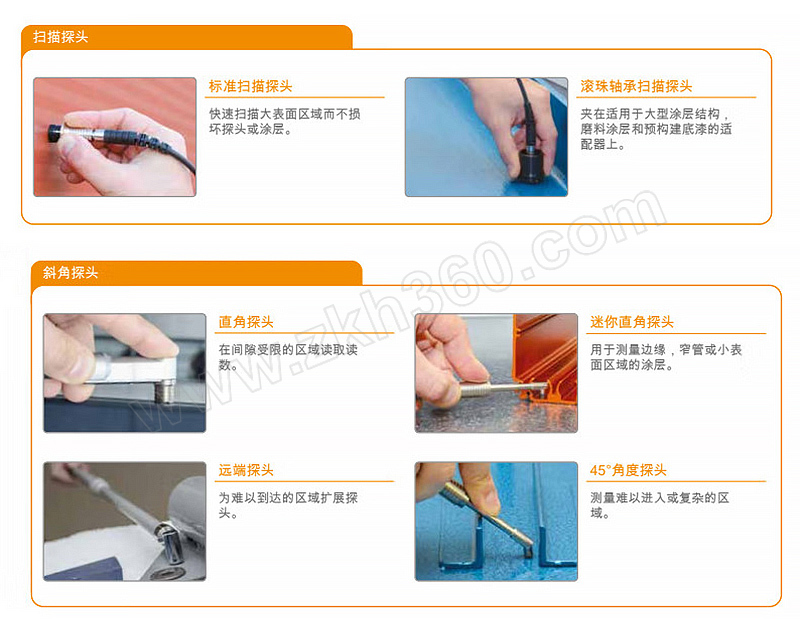 扫描探头

标准扫描探头

快速扫描大表面区域而不损坏探头或涂层。

滚珠轴承扫描探头

夹在适用于大型涂层结构，磨料涂层和预构建底漆的适配器上。

www.zkh360.com

斜角探头

直角探头

在间隙受限的区域读取读数。

迷你直角探头

用于测量边缘，窄管或小表面区域的涂层。

远端探头

为难以到达的区域扩展探头。

45°角度探头

测量难以进入或复杂的区域。