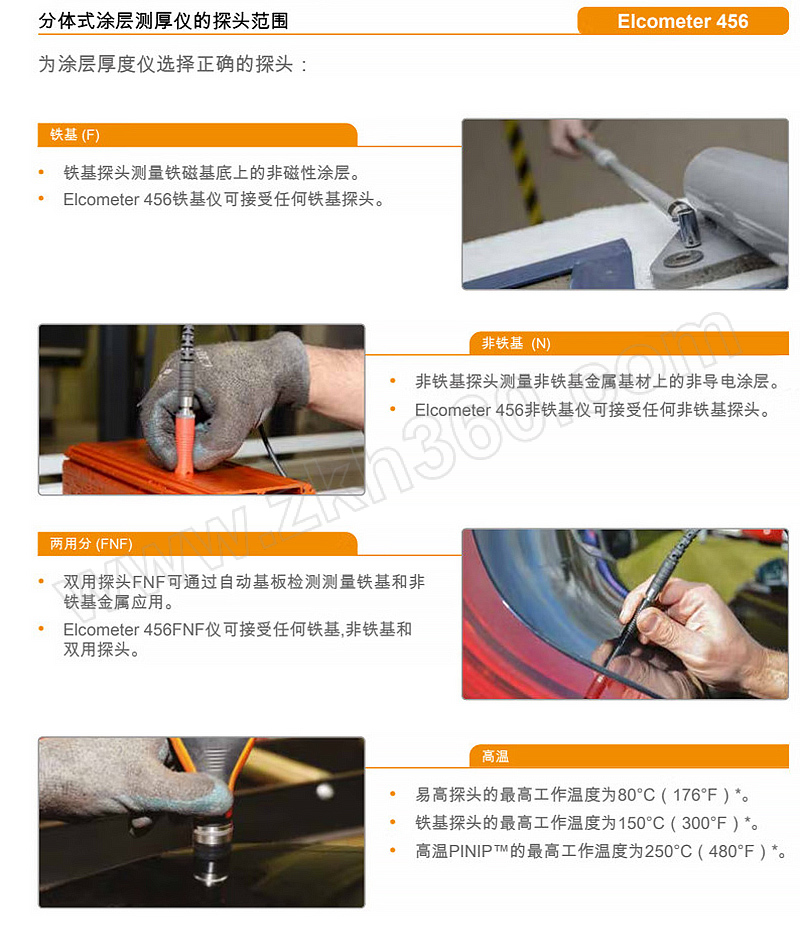 分体式涂层测厚仪的探头范围

Elcometer 456

为涂层厚度仪选择正确的探头：

铁基 (F)

• 铁基探头测量铁磁基底上的非磁性涂层。
• Elcometer 456铁基仪可接受任何铁基探头。

非铁基 (N)

• 非铁基探头测量非铁基金属基材上的非导电涂层。
• Elcometer 456非铁基仪可接受任何非铁基探头。

两用分 (FNF)

• 双用探头FNF可通过自动基板检测测量铁基和非铁基金属应用。
• Elcometer 456FNF仪可接受任何铁基,非铁基和双用探头。

高温

• 易高探头的最高工作温度为80°C（176°F）*。
• 铁基探头的最高工作温度为150°C（300°F）*。
• 高温PINIP™的最高工作温度为250°C（480°F）*。

www.zkh360.com