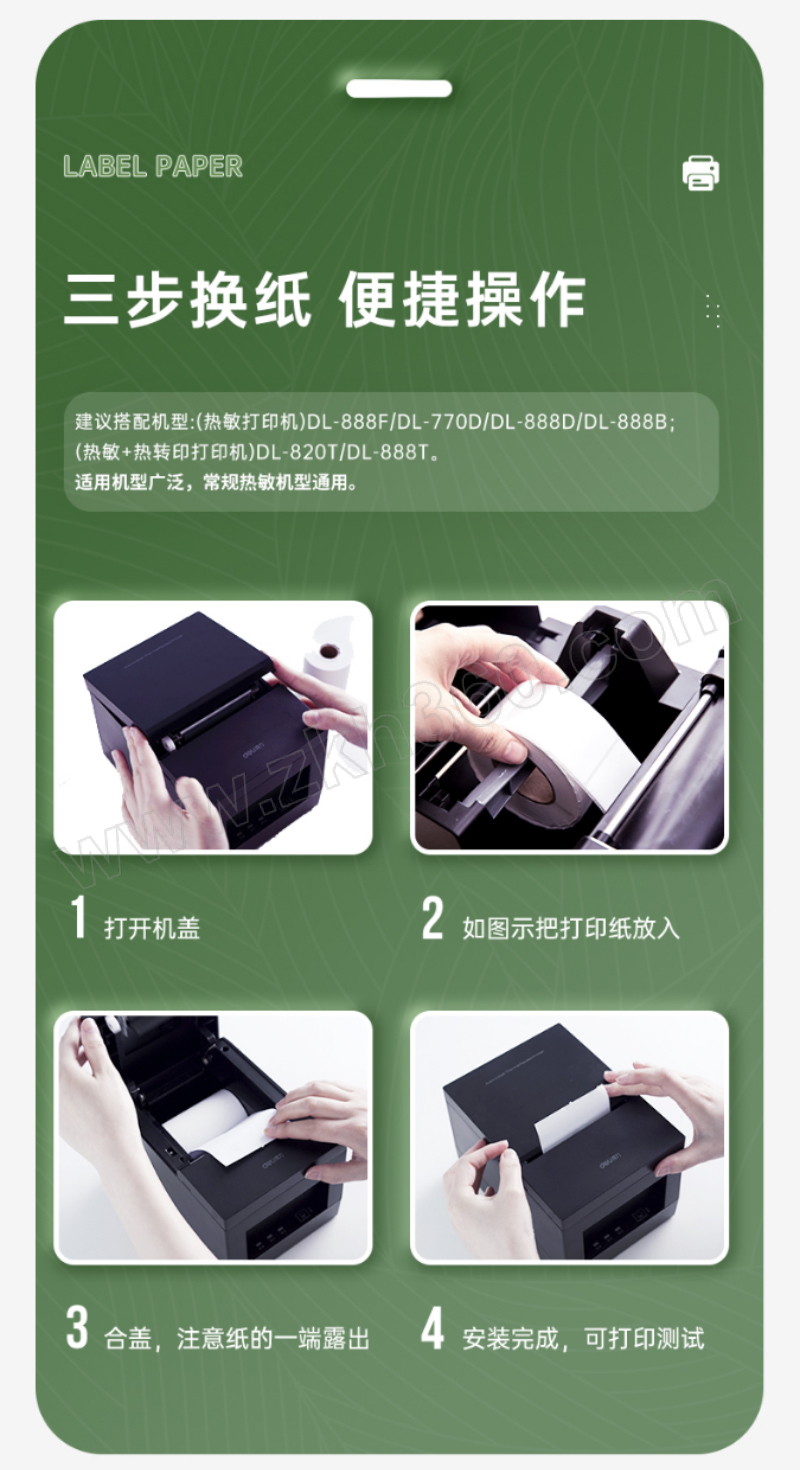 LABEL PAPER

三步换纸 便捷操作

建议搭配机型:(热敏打印机)DL-888F/DL-770D/DL-888D/DL-888B;
(热敏+热转印打印机)DL-820T/DL-888T。
适用机型广泛，常规热敏机型通用。

www.zkh360.com

1 打开机盖

2 如图示把打印纸放入

3 合盖，注意纸的一端露出

4 安装完成，可打印测试