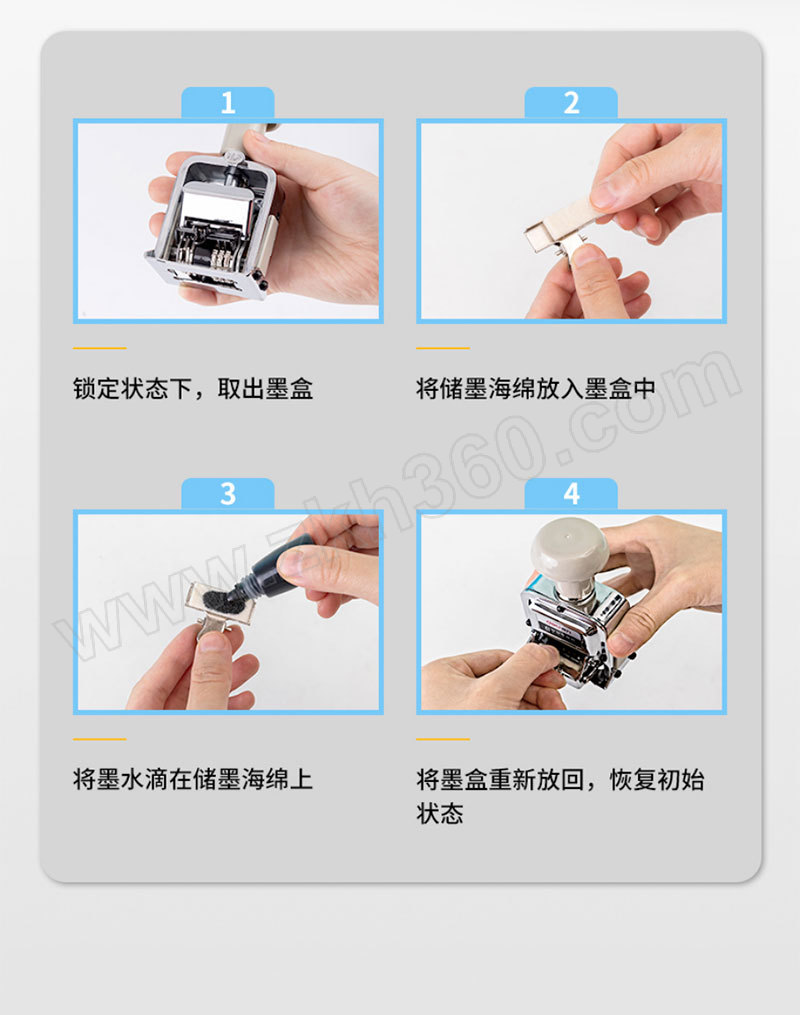 1

锁定状态下，取出墨盒

2

将储墨海绵放入墨盒中

3

将墨水滴在储墨海绵上

4

将墨盒重新放回，恢复初始状态

www.zkh360.com