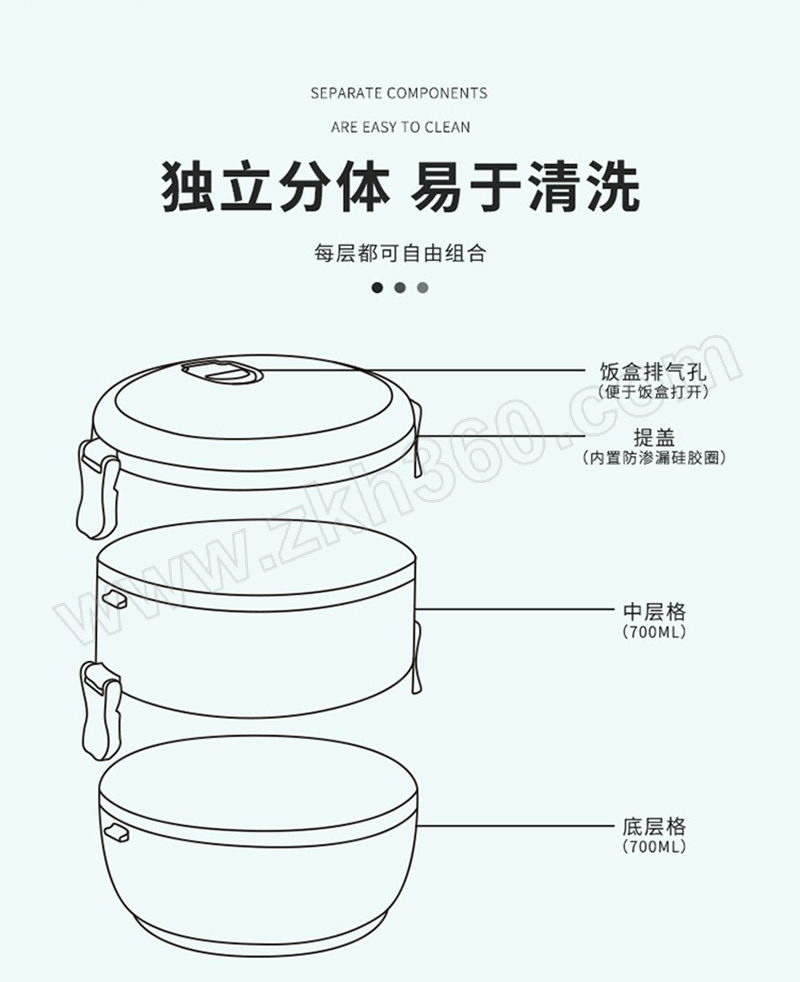 SEPARATE COMPONENTS

ARE EASY TO CLEAN

独立分体 易于清洗

每层都可自由组合

饭盒排气孔
（便于饭盒打开）

提盖
（内置防渗漏硅胶圈）

中层格
（700ML）

底层格
（700ML）

www.zkh360.com